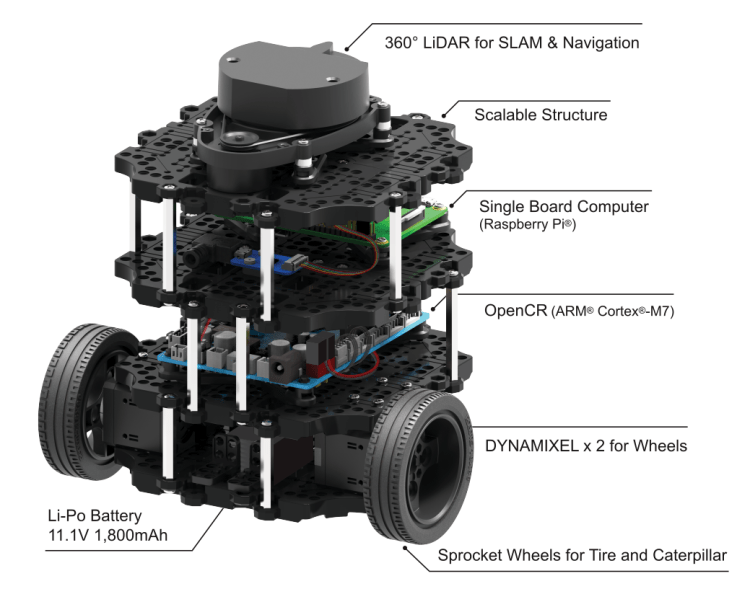 360° LiDAR for SLAM & Navigation

Scalable Structure

Single Board Computer
(Raspberry Pi®)

OpenCR (ARM® Cortex®-M7)

DYNAMIXEL x 2 for Wheels

Li-Po Battery
11.1V 1,800mAh

Sprocket Wheels for Tire and Caterpillar